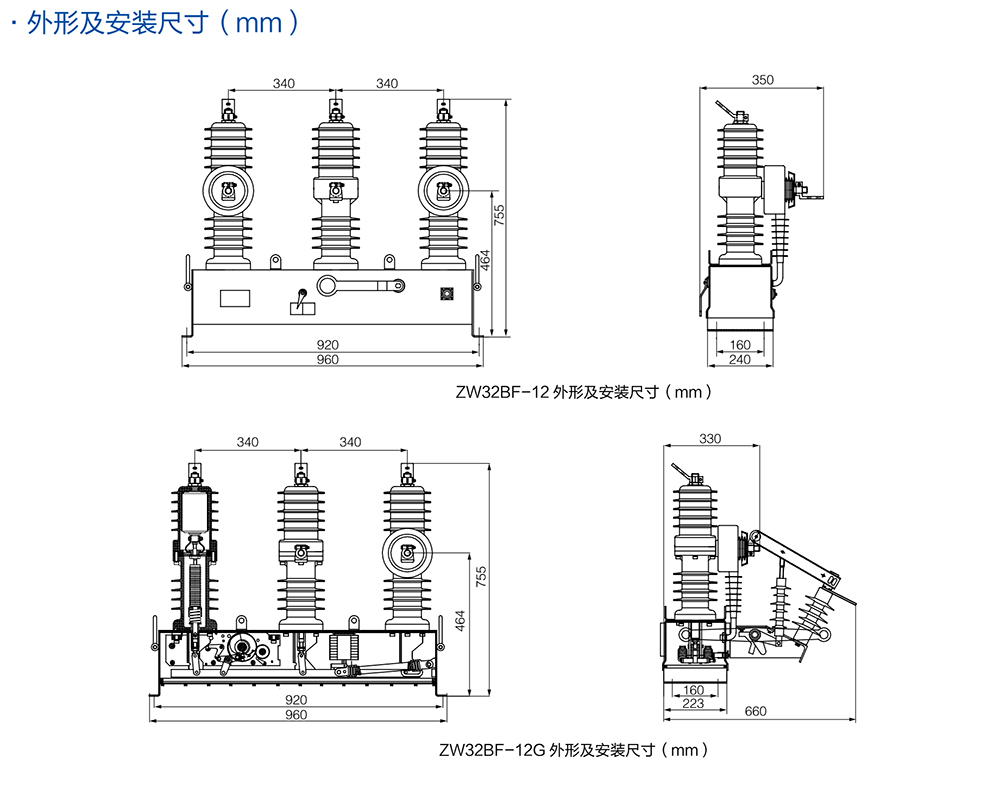 · 外形及安装尺寸（mm）

340 340 755 464 920 960

350 160 240

ZW32BF-12 外形及安装尺寸（mm）

340 340 755 464 920 960

330 160 223 660

ZW32BF-12G 外形及安装尺寸（mm）